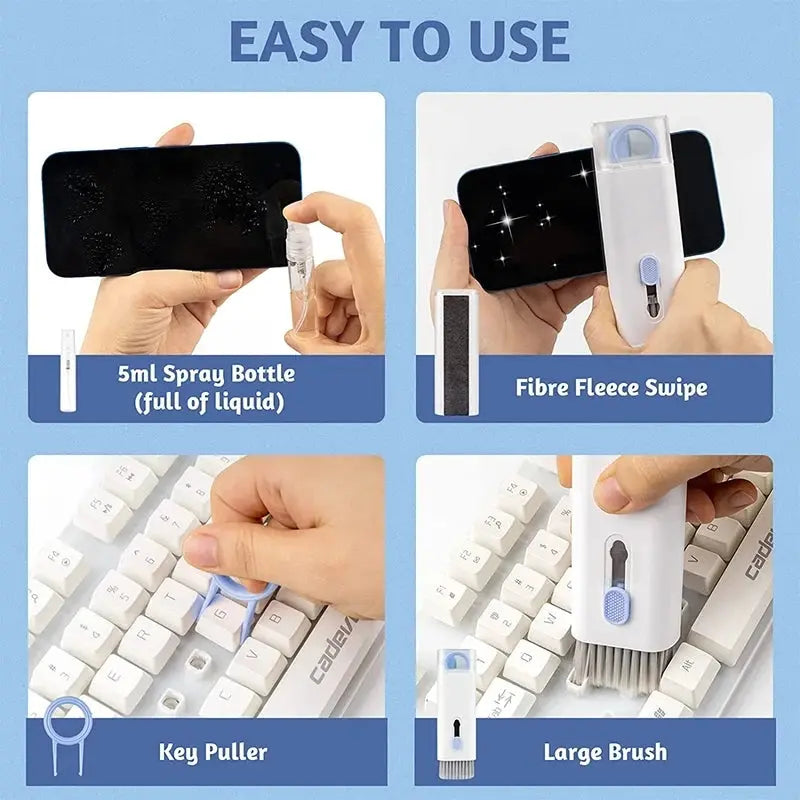 EASY TO USE

5ml Spray Bottle (full of liquid)

Fibre Fleece Swipe

Key Puller

Large Brush